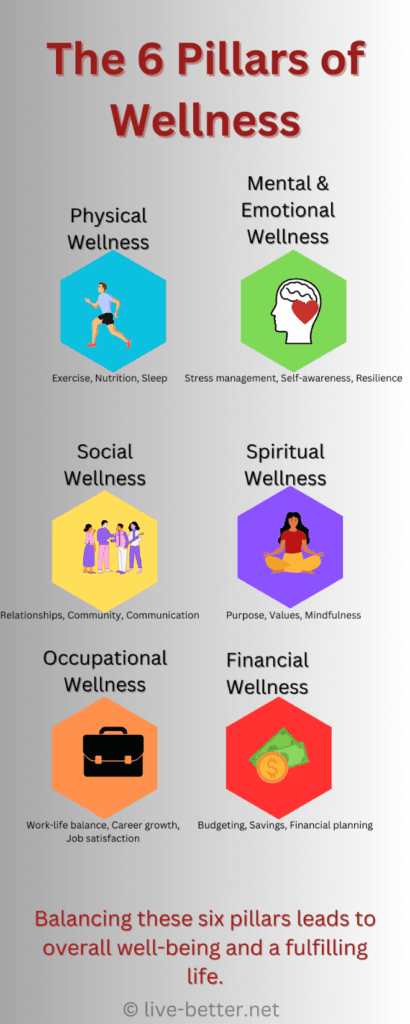 The 6 Pillars of Wellness

Physical Wellness

Exercise, Nutrition, Sleep

Mental & Emotional Wellness

Stress management, Self-awareness, Resilience

Social Wellness

Relationships, Community, Communication

Spiritual Wellness

Purpose, Values, Mindfulness

Occupational Wellness

Work-life balance, Career growth, Job satisfaction

Financial Wellness

Budgeting, Savings, Financial planning

Balancing these six pillars leads to overall well-being and a fulfilling life.

© live-better.net